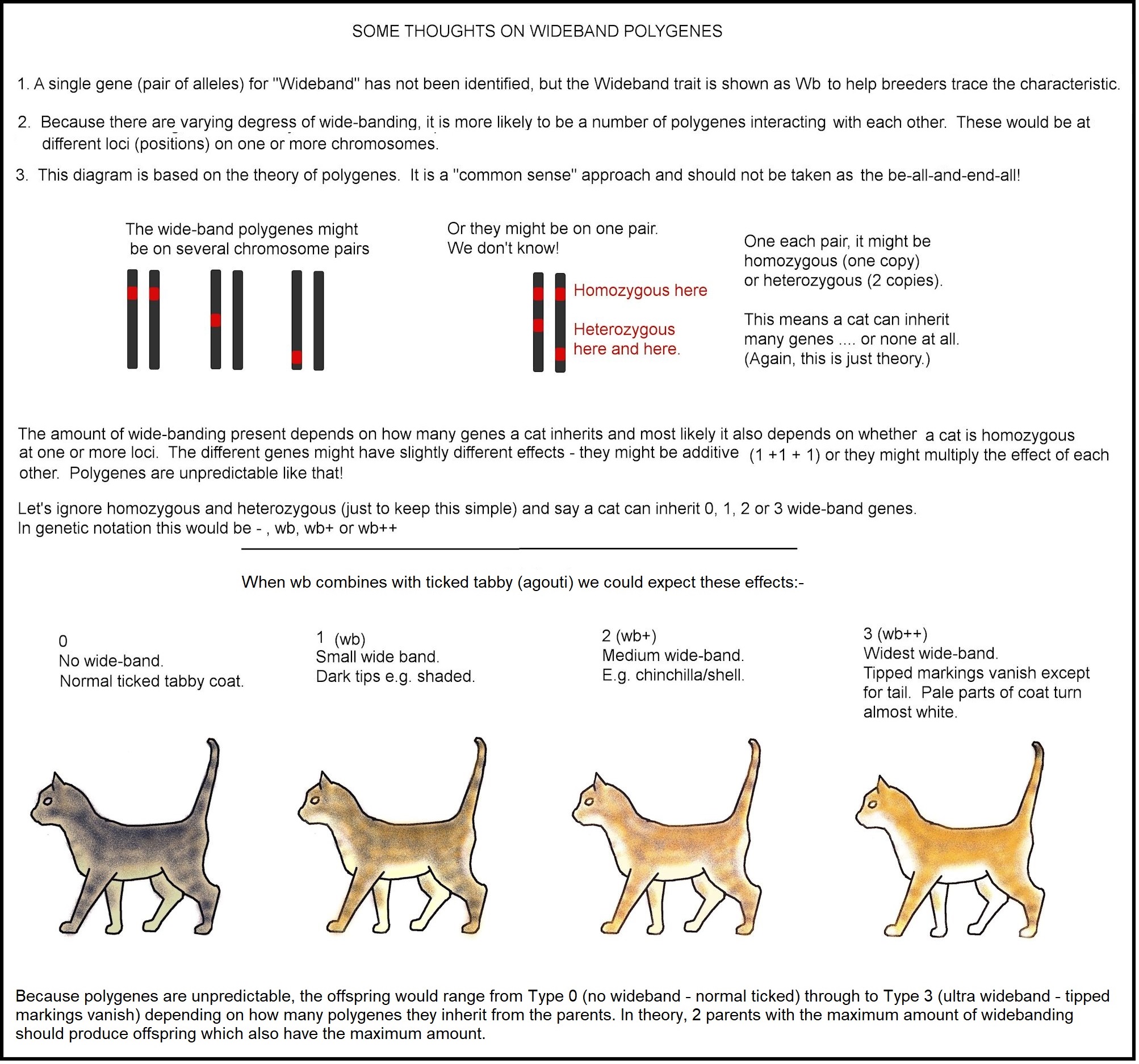 SOME THOUGHTS ON WIDEBAND POLYGENES

1. A single gene (pair of alleles) for "Wideband" has not been identified, but the Wideband trait is shown as Wb to help breeders trace the characteristic.

2. Because there are varying degress of wide-banding, it is more likely to be a number of polygenes interacting with each other. These would be at different loci (positions) on one or more chromosomes.

3. This diagram is based on the theory of polygenes. It is a "common sense" approach and should not be taken as the be-all-and-end-all!

The wide-band polygenes might be on several chromosome pairs

Or they might be on one pair. We don't know!

Homozygous here

Heterozygous here and here.

One each pair, it might be homozygous (one copy) or heterozygous (2 copies).

This means a cat can inherit many genes .... or none at all. (Again, this is just theory.)

The amount of wide-banding present depends on how many genes a cat inherits and most likely it also depends on whether a cat is homozygous at one or more loci. The different genes might have slightly different effects - they might be additive (1 +1 + 1) or they might multiply the effect of each other. Polygenes are unpredictable like that!

Let's ignore homozygous and heterozygous (just to keep this simple) and say a cat can inherit 0, 1, 2 or 3 wide-band genes. In genetic notation this would be - , wb, wb+ or wb++

When wb combines with ticked tabby (agouti) we could expect these effects:-

0
No wide-band.
Normal ticked tabby coat.

1 (wb)
Small wide band.
Dark tips e.g. shaded.

2 (wb+)
Medium wide-band.
E.g. chinchilla/shell.

3 (wb++)
Widest wide-band.
Tipped markings vanish except for tail. Pale parts of coat turn almost white.

Because polygenes are unpredictable, the offspring would range from Type 0 (no wideband - normal ticked) through to Type 3 (ultra wideband - tipped markings vanish) depending on how many polygenes they inherit from the parents. In theory, 2 parents with the maximum amount of widebanding should produce offspring which also have the maximum amount.