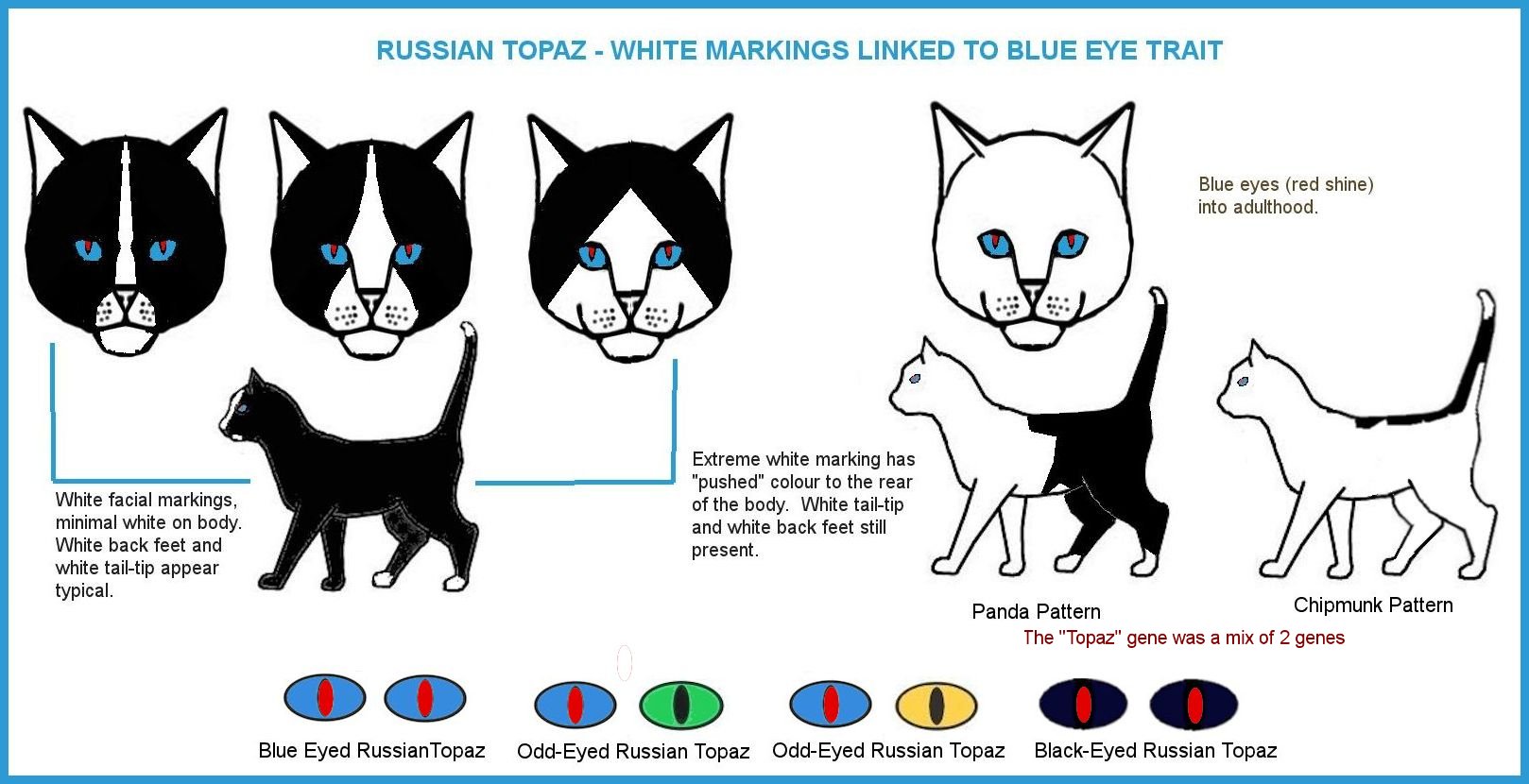 RUSSIAN TOPAZ - WHITE MARKINGS LINKED TO BLUE EYE TRAIT

Blue eyes (red shine) into adulthood.

White facial markings, minimal white on body. White back feet and white tail-tip appear typical.

Extreme white marking has "pushed" colour to the rear of the body. White tail-tip and white back feet still present.

Panda Pattern

Chipmunk Pattern

The "Topaz" gene was a mix of 2 genes

Blue Eyed RussianTopaz

Odd-Eyed Russian Topaz

Odd-Eyed Russian Topaz

Black-Eyed Russian Topaz