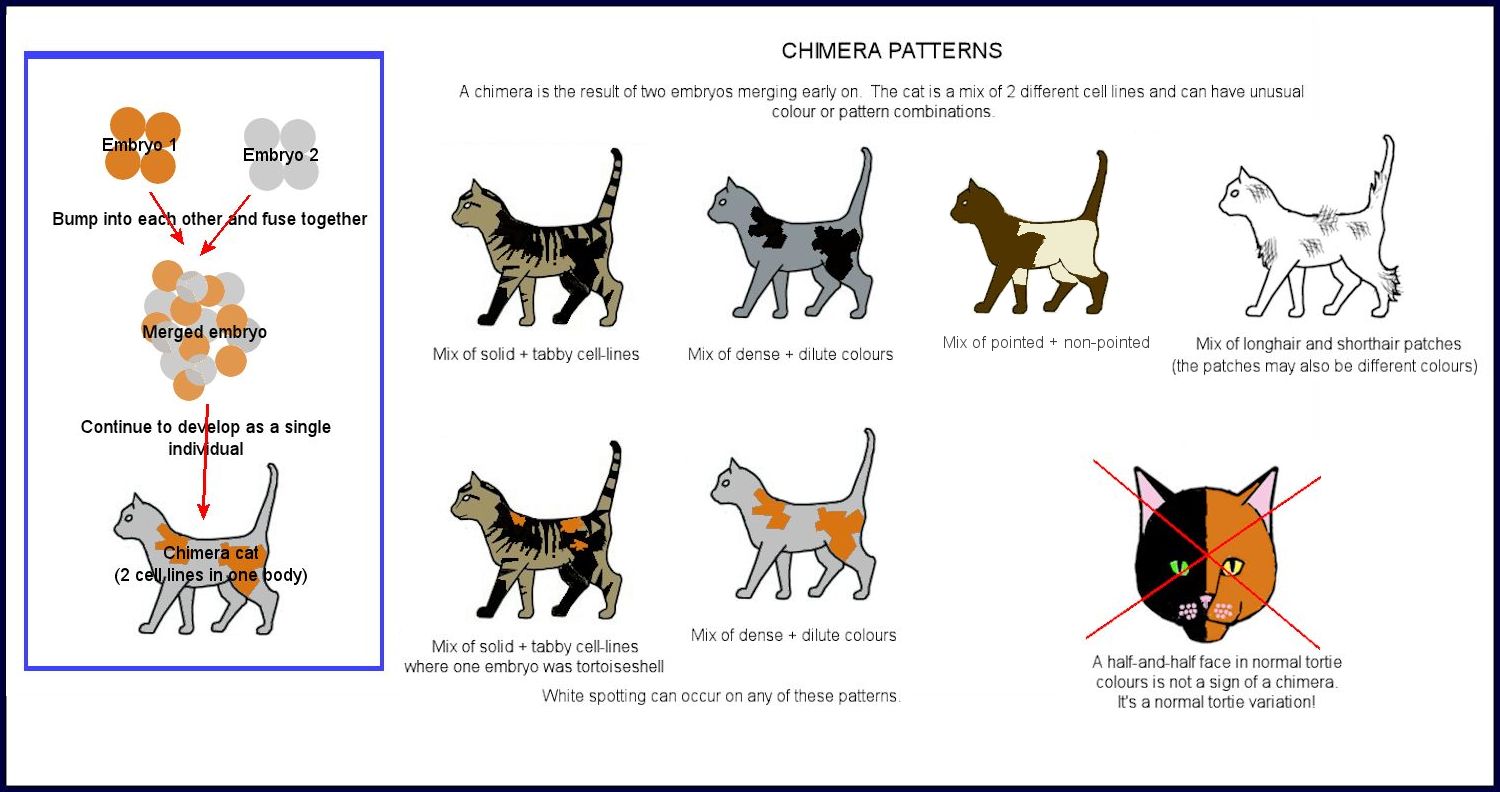 Embryo 1

Embryo 2

Bump into each other and fuse together

Merged embryo

Continue to develop as a single individual

Chimera cat
(2 cell lines in one body)

CHIMERA PATTERNS

A chimera is the result of two embryos merging early on. The cat is a mix of 2 different cell lines and can have unusual colour or pattern combinations.

Mix of solid + tabby cell-lines

Mix of dense + dilute colours

Mix of pointed + non-pointed

Mix of longhair and shorthair patches
(the patches may also be different colours)

Mix of solid + tabby cell-lines where one embryo was tortoiseshell

Mix of dense + dilute colours

White spotting can occur on any of these patterns.

A half-and-half face in normal tortie colours is not a sign of a chimera. It's a normal tortie variation!