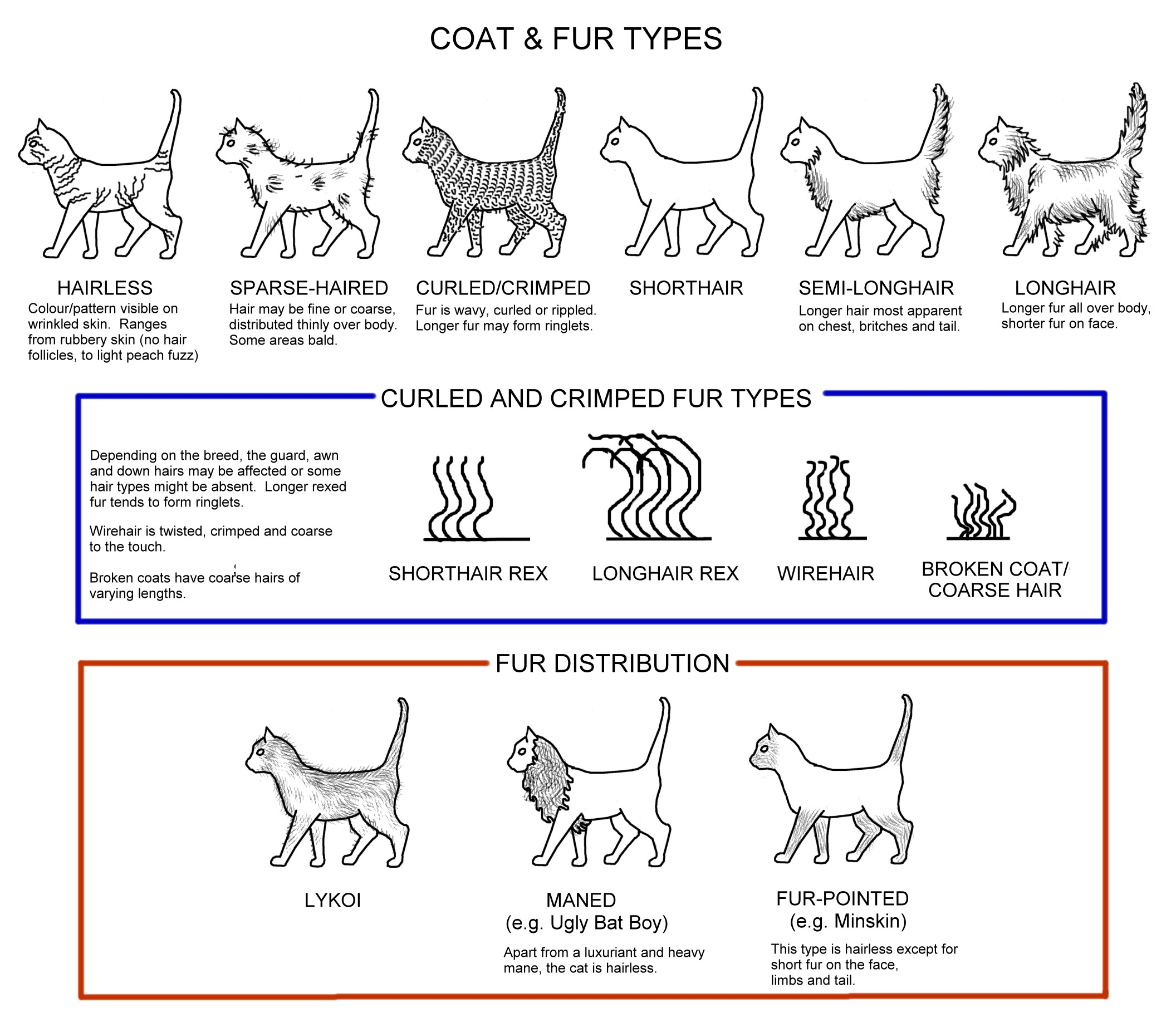 COAT & FUR TYPES

HAIRLESS
Colour/pattern visible on wrinkled skin. Ranges from rubbery skin (no hair follicles, to light peach fuzz)

SPARSE-HAIRED
Hair may be fine or coarse, distributed thinly over body. Some areas bald.

CURLED/CRIMPED
Fur is wavy, curled or rippled. Longer fur may form ringlets.

SHORTHAIR

SEMI-LONGHAIR
Longer hair most apparent on chest, britches and tail.

LONGHAIR
Longer fur all over body, shorter fur on face.

CURLED AND CRIMPED FUR TYPES

Depending on the breed, the guard, awn and down hairs may be affected or some hair types might be absent. Longer rexed fur tends to form ringlets.

Wirehair is twisted, crimped and coarse to the touch.

Broken coats have coarse hairs of varying lengths.

SHORTHAIR REX

LONGHAIR REX

WIREHAIR

BROKEN COAT/ COARSE HAIR

FUR DISTRIBUTION

LYKOI

MANED
(e.g. Ugly Bat Boy)
Apart from a luxuriant and heavy mane, the cat is hairless.

FUR-POINTED
(e.g. Minskin)
This type is hairless except for short fur on the face, limbs and tail.