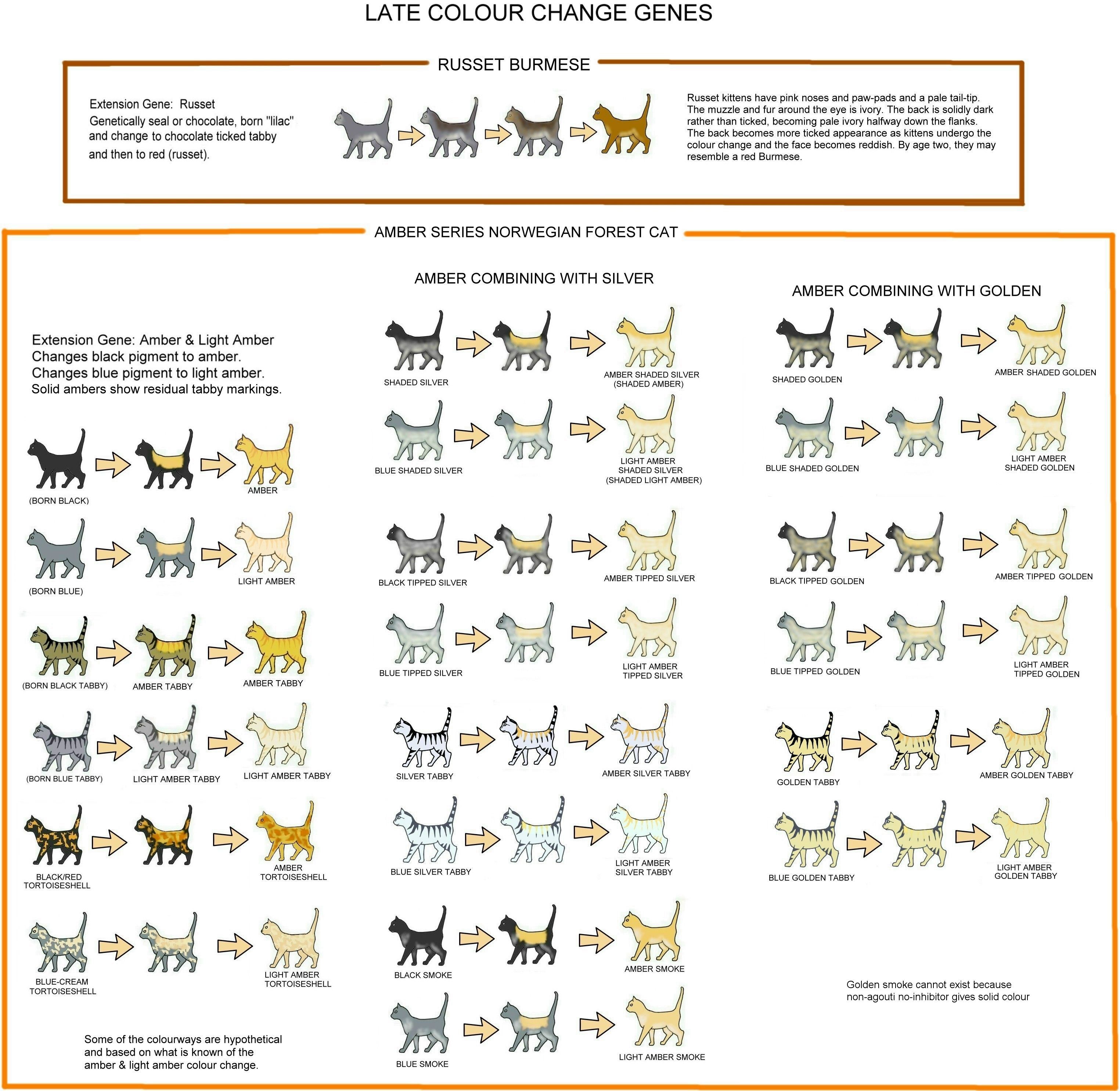 LATE COLOUR CHANGE GENES

RUSSET BURMESE

Extension Gene: Russet
Genetically seal or chocolate, born "lilac" and change to chocolate ticked tabby and then to red (russet).

Russet kittens have pink noses and paw-pads and a pale tail-tip. The muzzle and fur around the eye is ivory. The back is solidly dark rather than ticked, becoming pale ivory halfway down the flanks. The back becomes more ticked appearance as kittens undergo the colour change and the face becomes reddish. By age two, they may resemble a red Burmese.

AMBER SERIES NORWEGIAN FOREST CAT

Extension Gene: Amber & Light Amber
Changes black pigment to amber.
Changes blue pigment to light amber.
Solid ambers show residual tabby markings.

(BORN BLACK)
AMBER

(BORN BLUE)
LIGHT AMBER

(BORN BLACK TABBY)
AMBER TABBY
AMBER TABBY

(BORN BLUE TABBY)
LIGHT AMBER TABBY
LIGHT AMBER TABBY

BLACK/RED TORTOISESHELL
AMBER TORTOISESHELL

BLUE-CREAM TORTOISESHELL
LIGHT AMBER TORTOISESHELL

Some of the colourways are hypothetical and based on what is known of the amber & light amber colour change.

AMBER COMBINING WITH SILVER

SHADED SILVER
AMBER SHADED SILVER (SHADED AMBER)

BLUE SHADED SILVER
LIGHT AMBER SHADED SILVER (SHADED LIGHT AMBER)

BLACK TIPPED SILVER
AMBER TIPPED SILVER

BLUE TIPPED SILVER
LIGHT AMBER TIPPED SILVER

SILVER TABBY
AMBER SILVER TABBY

BLUE SILVER TABBY
LIGHT AMBER SILVER TABBY

BLACK SMOKE
AMBER SMOKE

BLUE SMOKE
LIGHT AMBER SMOKE

AMBER COMBINING WITH GOLDEN

SHADED GOLDEN
AMBER SHADED GOLDEN

BLUE SHADED GOLDEN
LIGHT AMBER SHADED GOLDEN

BLACK TIPPED GOLDEN
AMBER TIPPED GOLDEN

BLUE TIPPED GOLDEN
LIGHT AMBER TIPPED GOLDEN

GOLDEN TABBY
AMBER GOLDEN TABBY

BLUE GOLDEN TABBY
LIGHT AMBER GOLDEN TABBY

Golden smoke cannot exist because non-agouti no-inhibitor gives solid colour